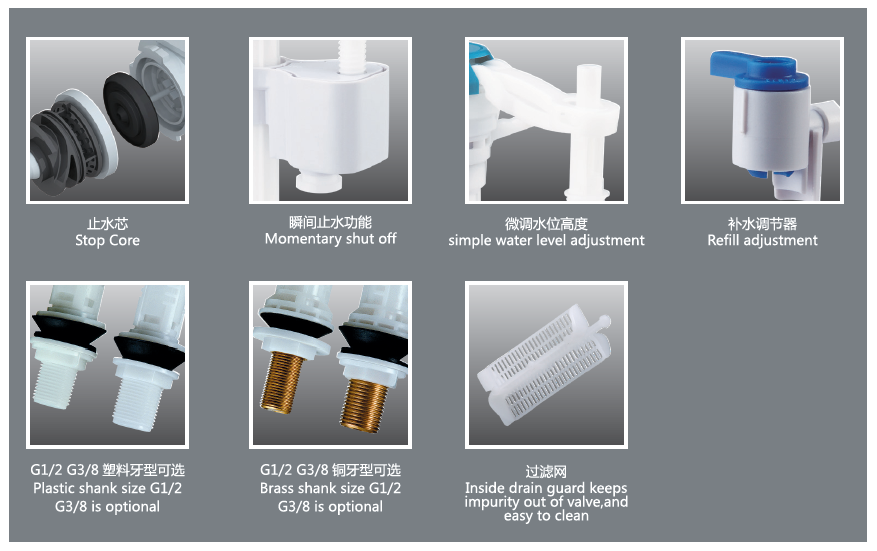 止水芯
Stop Core

瞬间止水功能
Momentary shut off

微调水位高度
simple water level adjustment

补水调节器
Refill adjustment

G1/2 G3/8 塑料牙型可选
Plastic shank size G1/2 G3/8 is optional

G1/2 G3/8 铜牙型可选
Brass shank size G1/2 G3/8 is optional

过滤网
Inside drain guard keeps impurity out of valve,and easy to clean