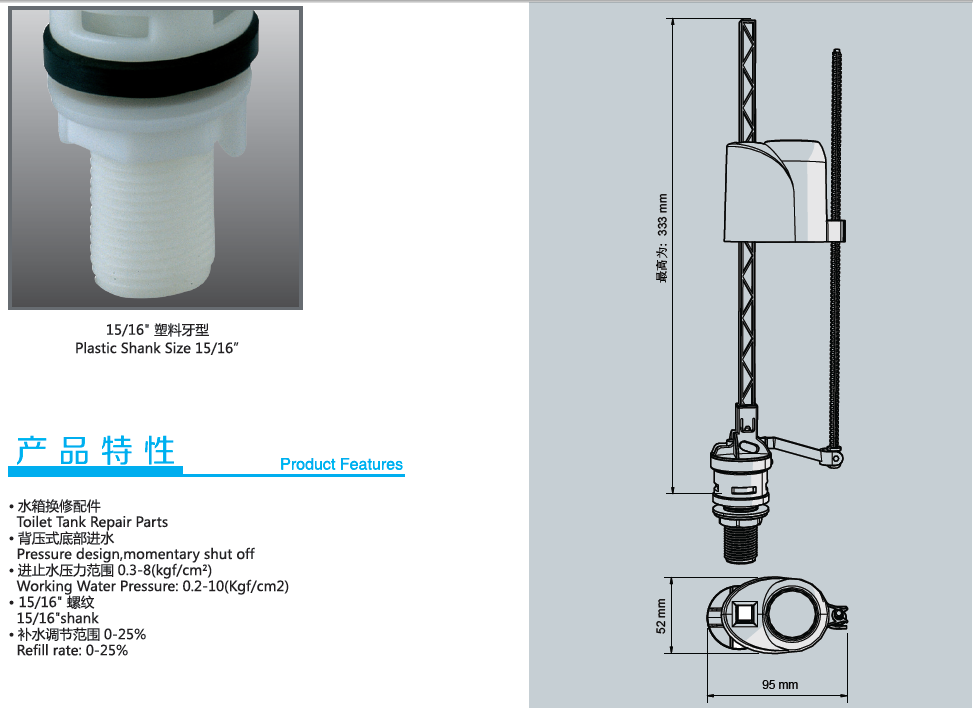 15/16" 塑料牙型
Plastic Shank Size 15/16"

产品特性

Product Features

• 水箱换修配件
Toilet Tank Repair Parts
• 背压式底部进水
Pressure design,momentary shut off
• 进止水压力范围 0.3-8(kgf/cm²)
Working Water Pressure: 0.2-10(Kgf/cm2)
• 15/16" 螺纹
15/16"shank
• 补水调节范围 0-25%
Refill rate: 0-25%

最高为: 333 mm

52 mm

95 mm